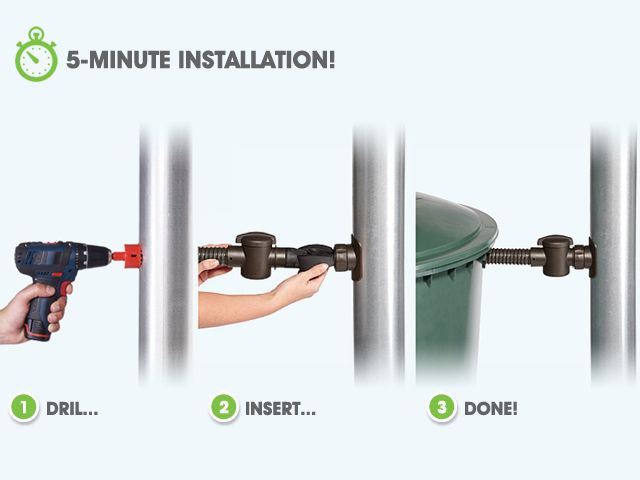 5-MINUTE INSTALLATION!

1 DRIL...

2 INSERT...

3 DONE!